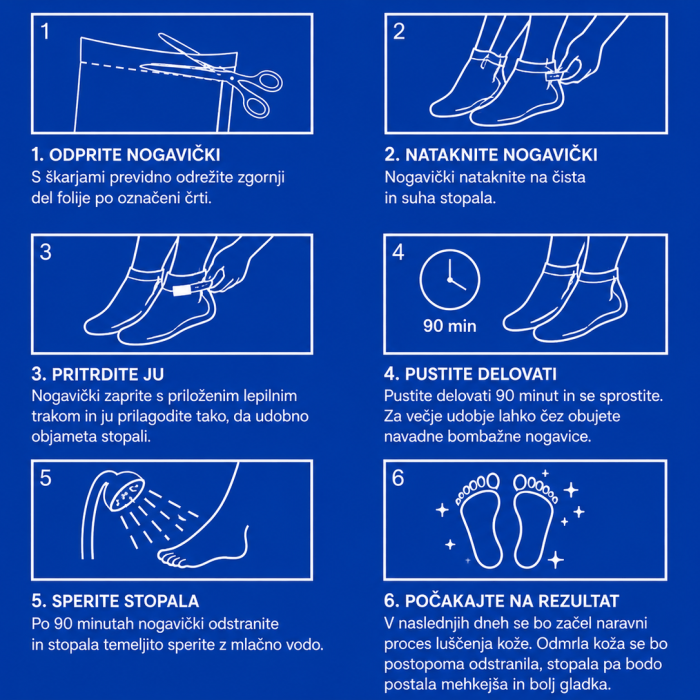 1

1. ODPRITE NOGAVIČKI
S škarjami previdno odrežite zgornji del folije po označeni črti.

2

2. NATAKNITE NOGAVIČKI
Nogavički nataknite na čista in suha stopala.

3

3. PRITRDITE JU
Nogavički zaprite s priloženim lepilnim trakom in ju prilagodite tako, da udobno objameta stopali.

4

90 min

4. PUSTITE DELOVATI
Pustite delovati 90 minut in se sprostite. Za večje udobje lahko čez obujete navadne bombažne nogavice.

5

5. SPERITE STOPALA
Po 90 minutah nogavički odstranite in stopala temeljito sperite z mlačno vodo.

6

6. POČAKAJTE NA REZULTAT
V naslednjih dneh se bo začel naravni proces luščenja kože. Odmrla koža se bo postopoma odstranila, stopala pa bodo postala mehkejša in bolj gladka.